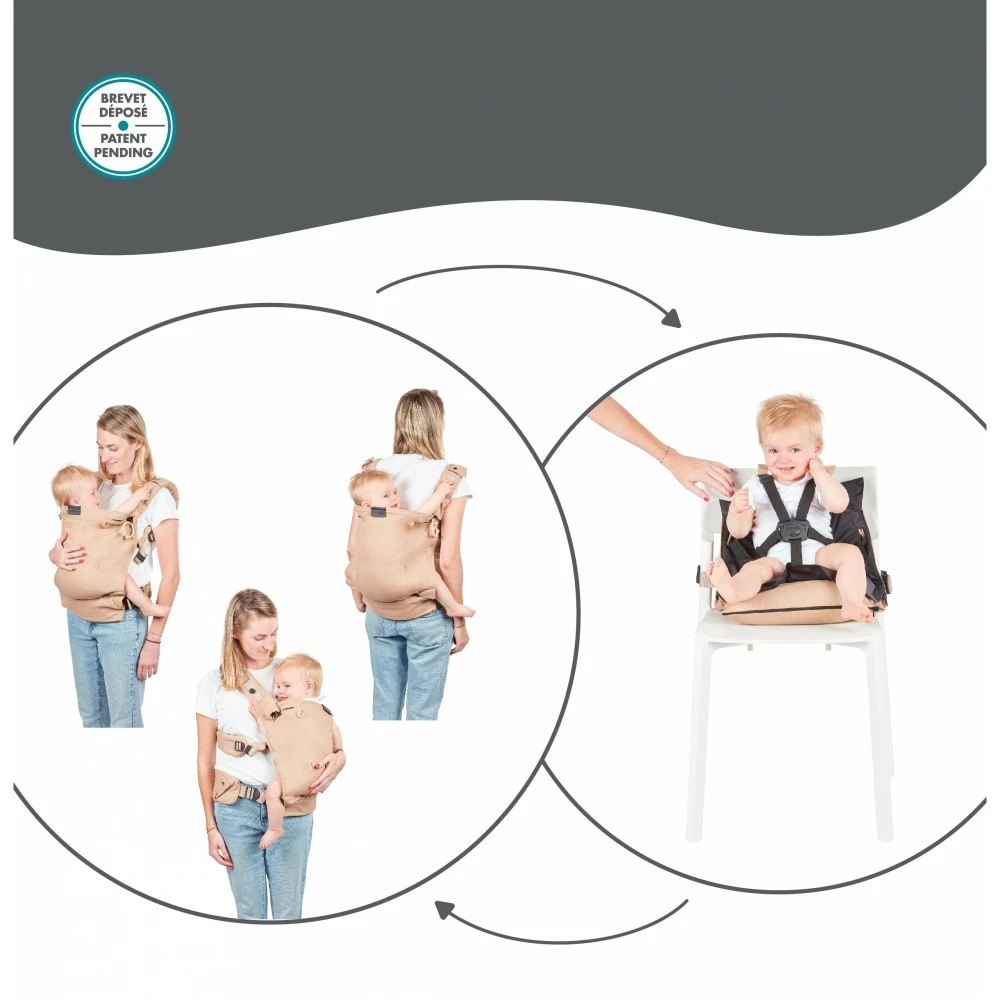 BREVET DÉPOSÉ
PATENT PENDING